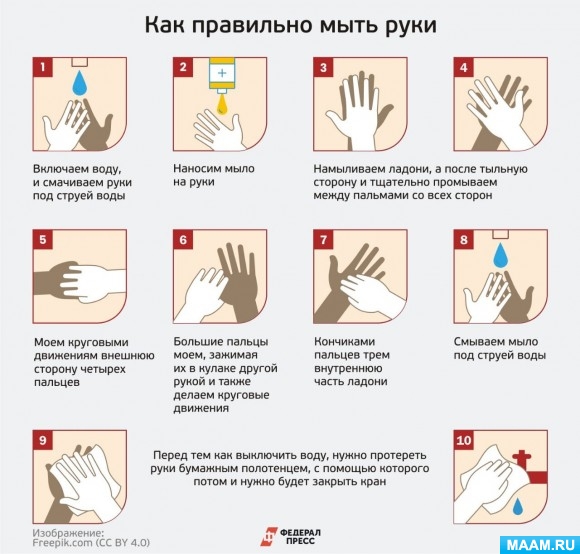 Как правильно мыть руки

1

Включаем воду, и смачиваем руки под струей воды

2

Наносим мыло на руки

3

4

Намыливаем ладони, а после тыльную сторону и тщательно промываем между пальмами со всех сторон

5

Моем круговыми движениям внешнюю сторону четырех пальцев

6

Большие пальцы моем, зажимая их в кулаке другой рукой и также делаем круговые движения

7

Кончиками пальцев трем внутреннюю часть ладони

8

Смываем мыло под струей воды

9

Перед тем как выключить воду, нужно протереть руки бумажным полотенцем, с помощью которого потом и нужно будет закрыть кран

10

Изображение: Freepik.com (CC BY 4.0)

ФЕДЕРАЛ ПРЕСС

MAAM.RU