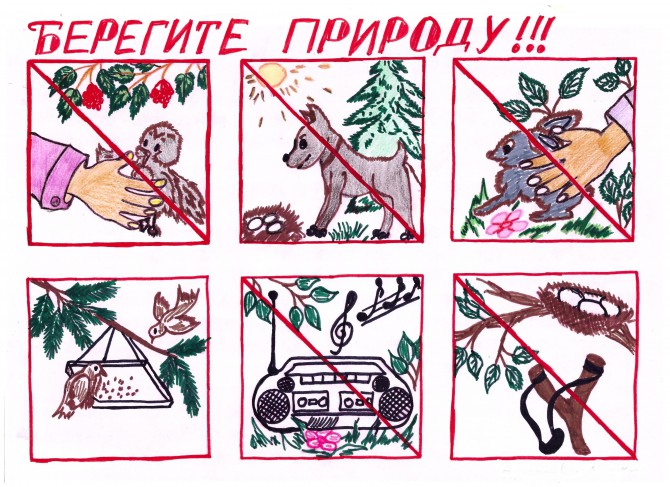 БЕРЕГИТЕ ПРИРОДУ!!!