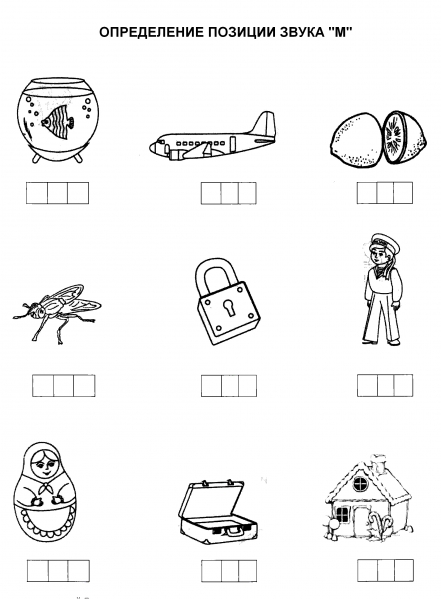 ОПРЕДЕЛЕНИЕ ПОЗИЦИИ ЗВУКА "М"