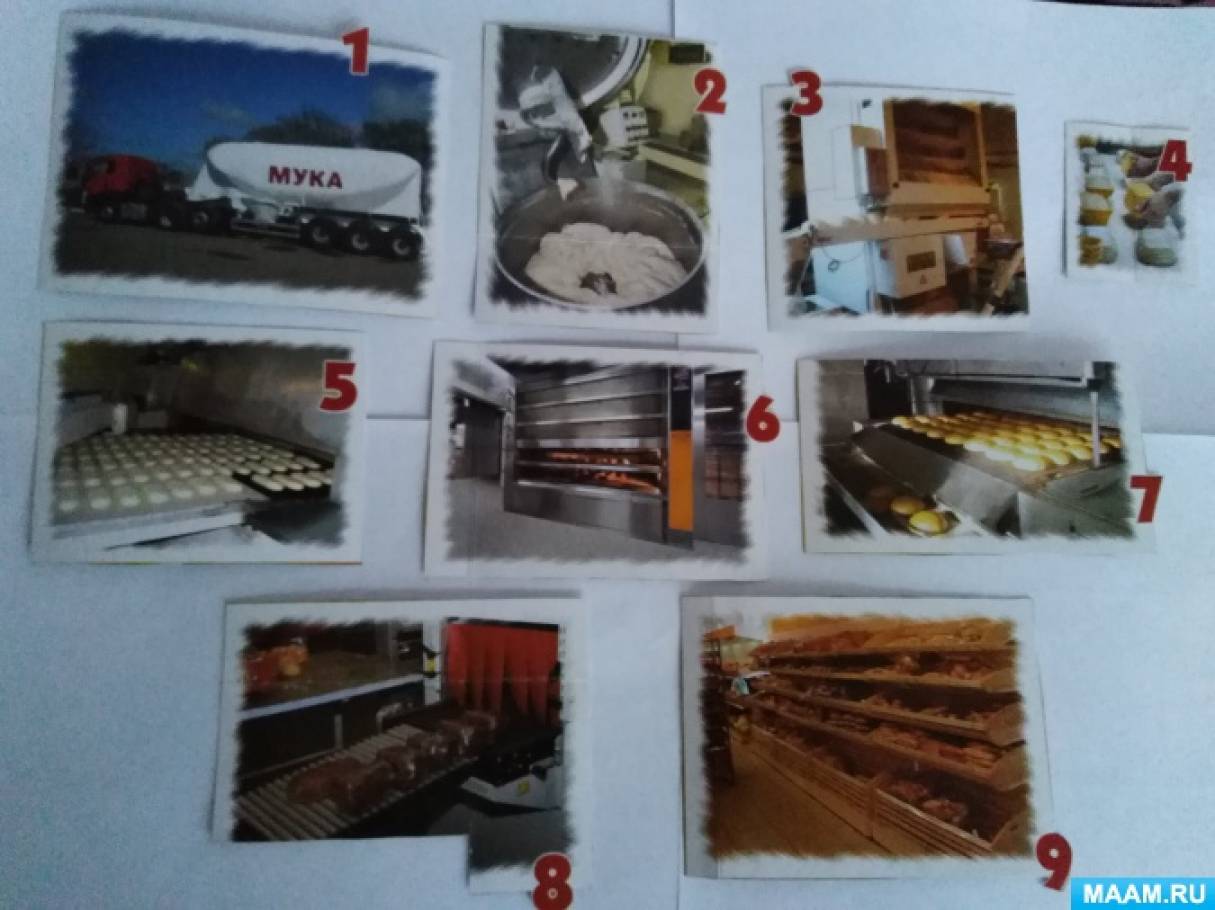 1
МУКА
2
3
4
5
6
7
8
9
MAAM.RU