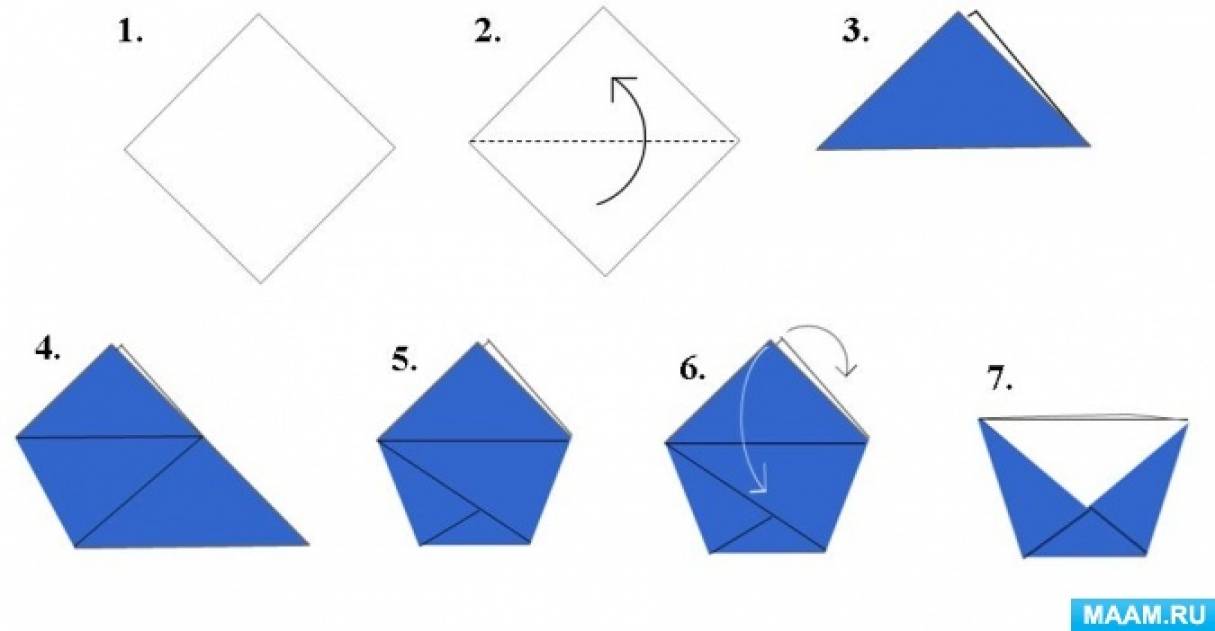 1.

2.

3.

4.

5.

6.

7.

MAAM.RU