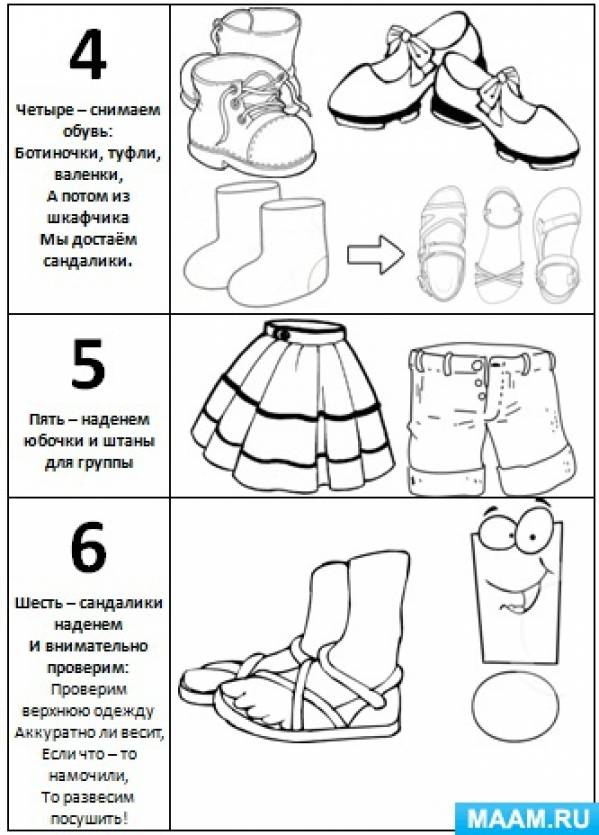 4

Четыре – снимаем обувь:
Ботиночки, туфли, валенки,
А потом из шкафчика
Мы достаём сандалики.

5

Пять – наденем юбочки и штаны для группы

6

Шесть – сандалики наденем
И внимательно проверим:
Проверим верхнюю одежду
Аккуратно ли весит,
Если что – то намочили,
То развесим посушить!

MAAM.RU