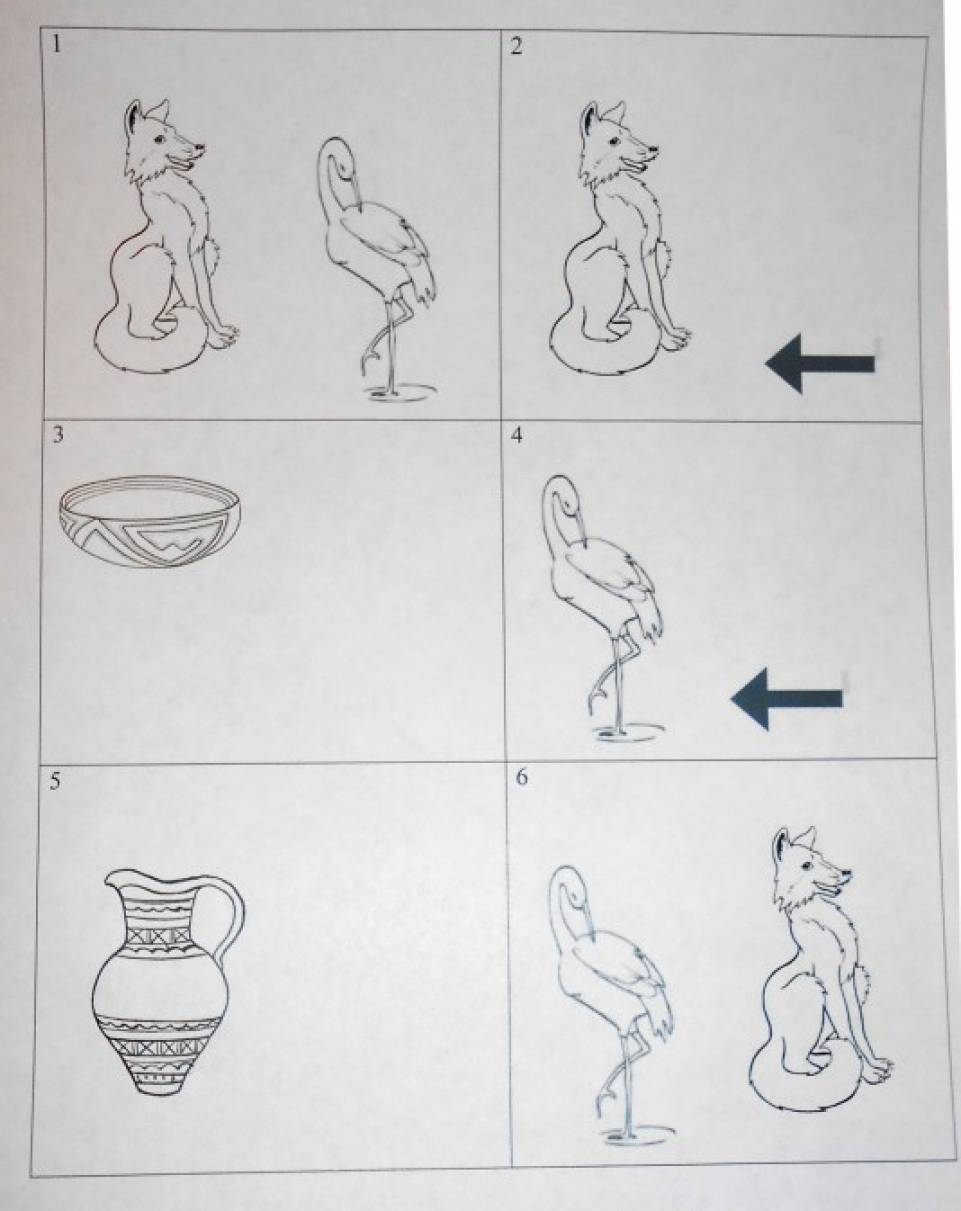 1

2

3

4

5

6