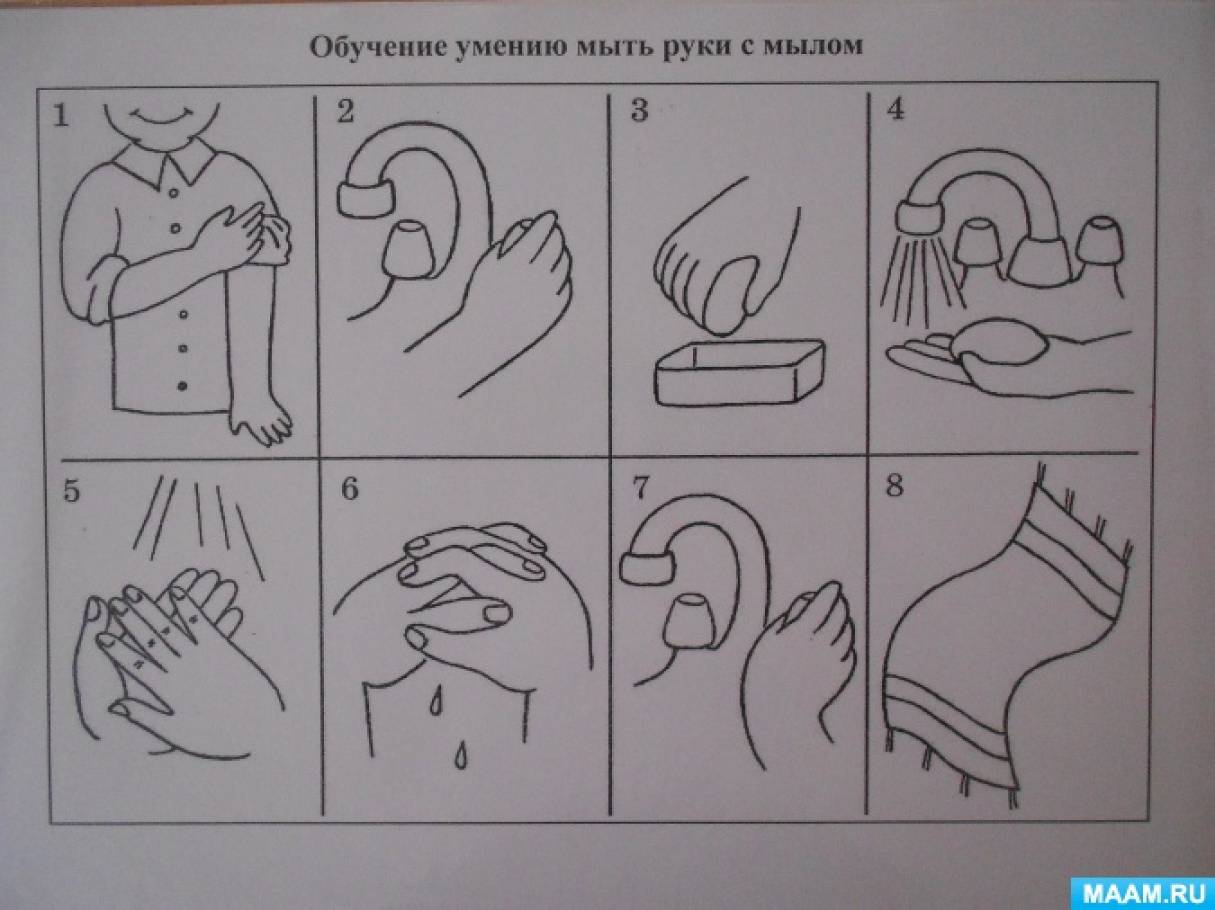 Обучение умению мыть руки с мылом

1 2 3 4

5 6 7 8

MAAM.RU